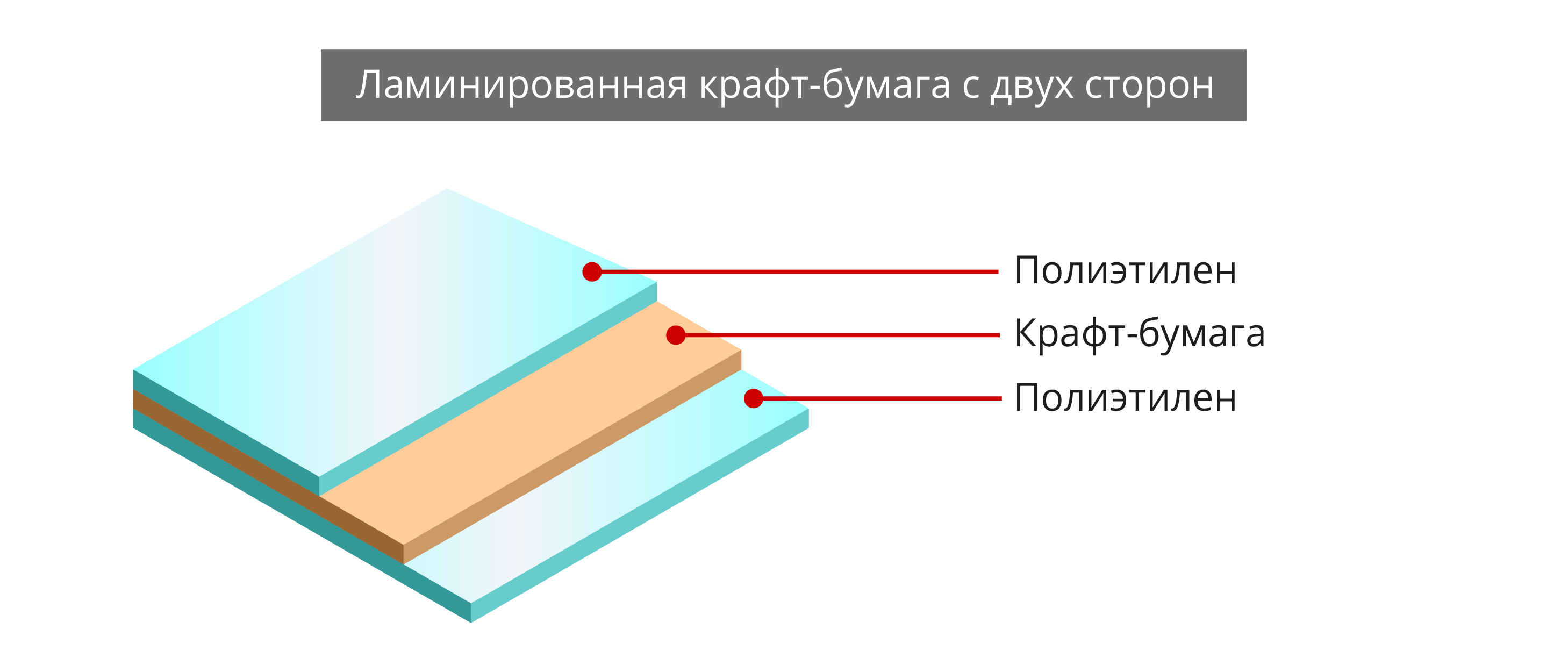 Ламинированная крафт-бумага с двух сторон

Полиэтилен

Крафт-бумага

Полиэтилен